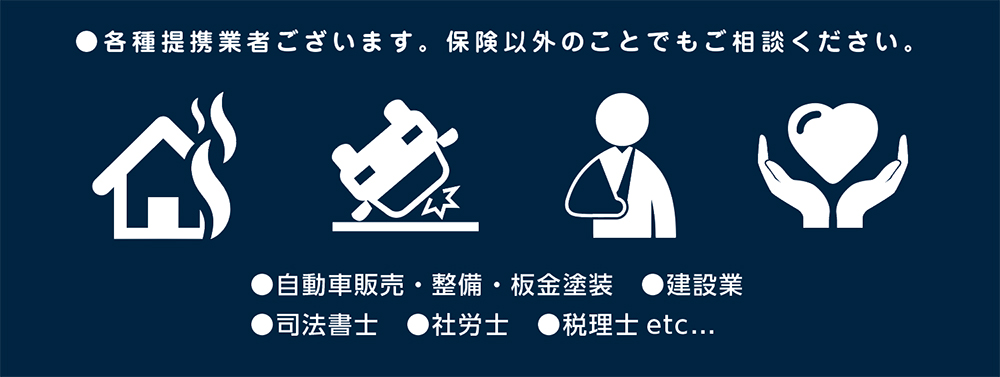 ●各種提携業者ございます。保険以外のことでもご相談ください。

●自動車販売・整備・板金塗装　●建設業
●司法書士　●社労士　●税理士 etc...